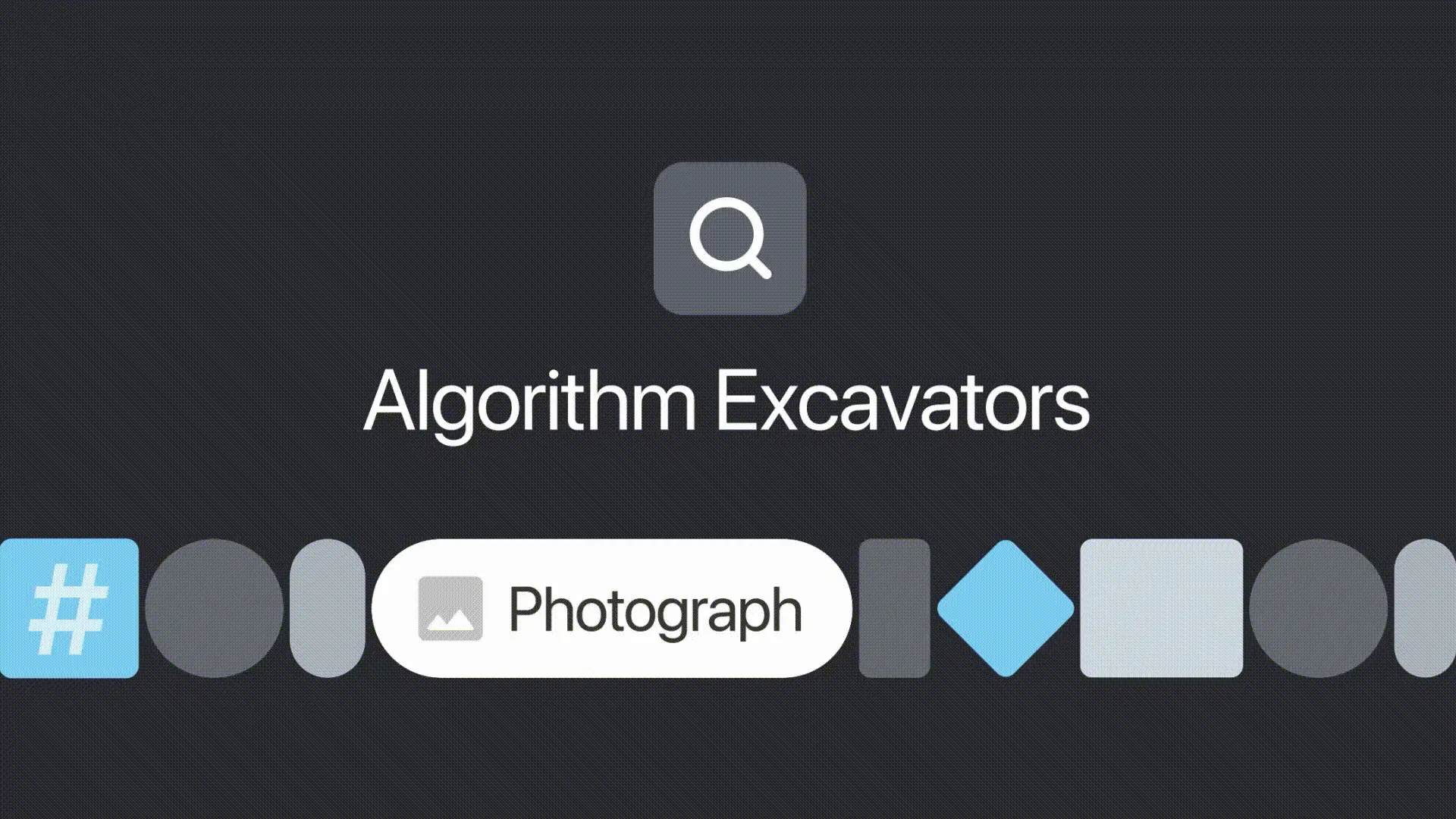 Algorithm Excavators

#

Photograph